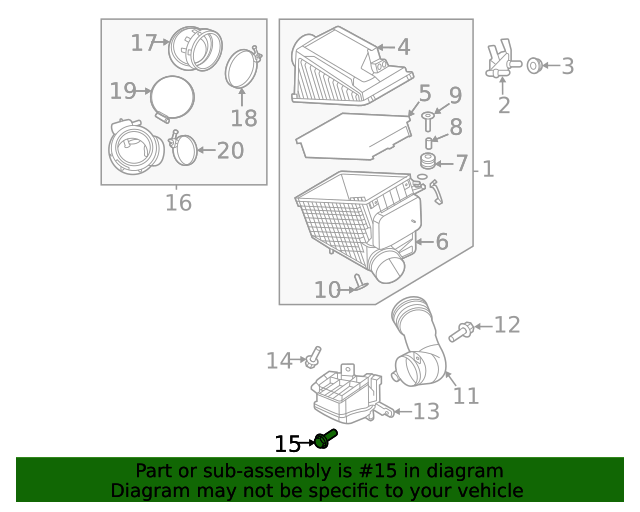 17
19
18
20
16
4
5
9
8
7
1
6
10
2
3
12
14
11
13
15

Part or sub-assembly is #15 in diagram
Diagram may not be specific to your vehicle