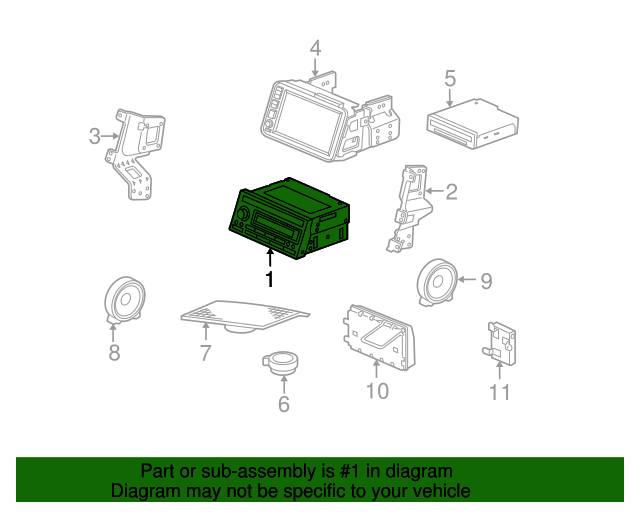 4
5
3
2
1
9
8
7
10
11
6

Part or sub-assembly is #1 in diagram
Diagram may not be specific to your vehicle