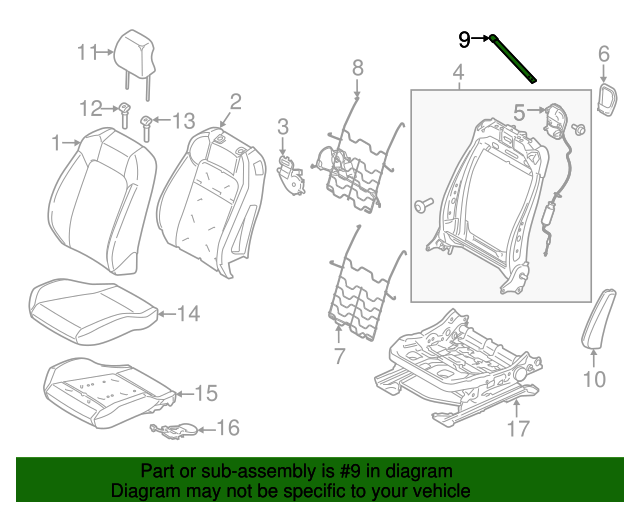 11
12
13
1
2
3
8
9
4
5
6
14
7
10
15
16
17

Part or sub-assembly is #9 in diagram
Diagram may not be specific to your vehicle