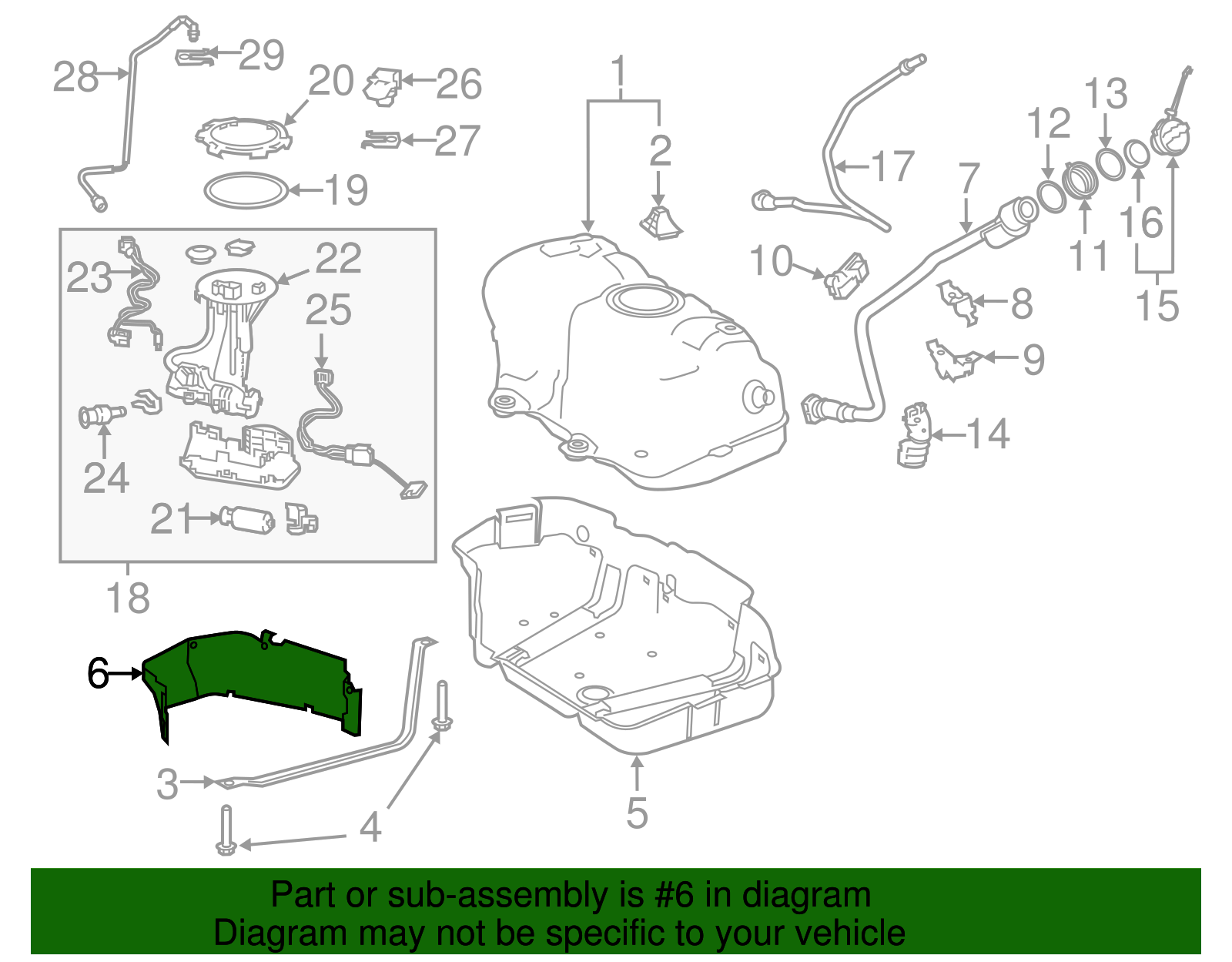 28
29
20
26
27
19
1
2
17
7
12
13
11
16
15
10
8
9
14
23
22
25
24
21
18
6
3
4
5

Part or sub-assembly is #6 in diagram
Diagram may not be specific to your vehicle