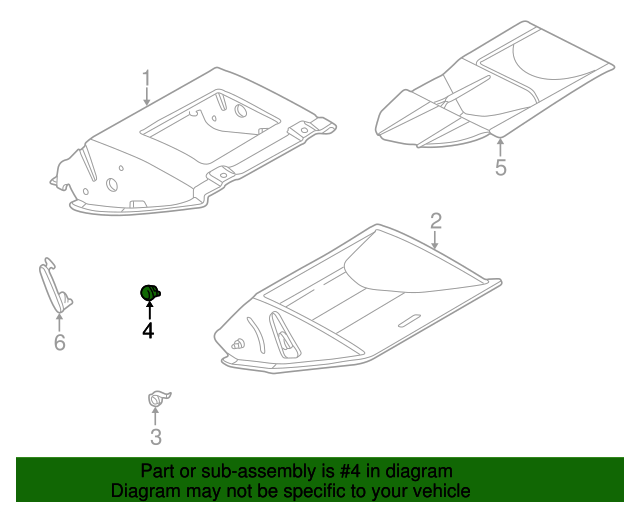 1

5

2

6

4

3

Part or sub-assembly is #4 in diagram
Diagram may not be specific to your vehicle