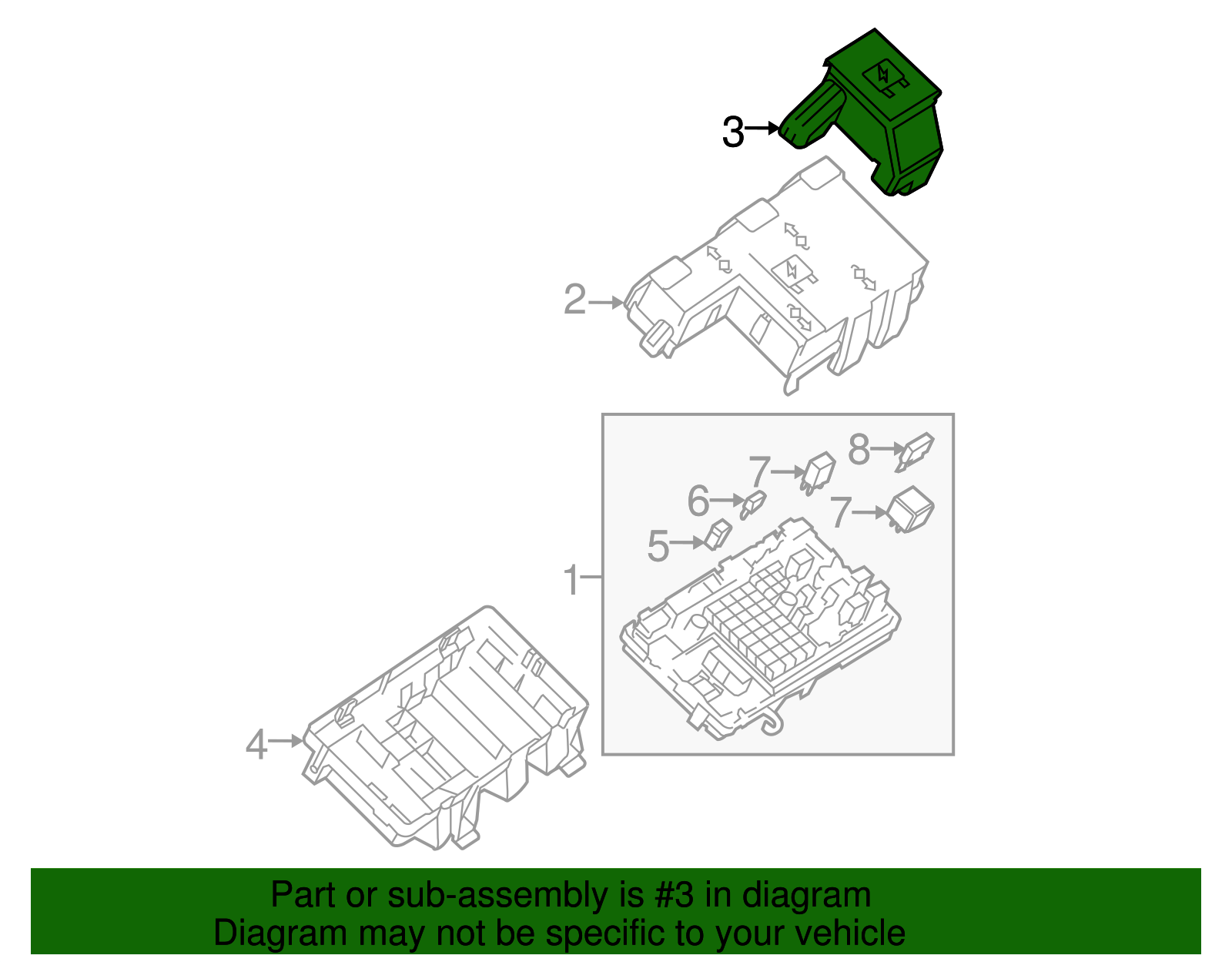 3
2
8
7
6
7
5
1
4

Part or sub-assembly is #3 in diagram
Diagram may not be specific to your vehicle