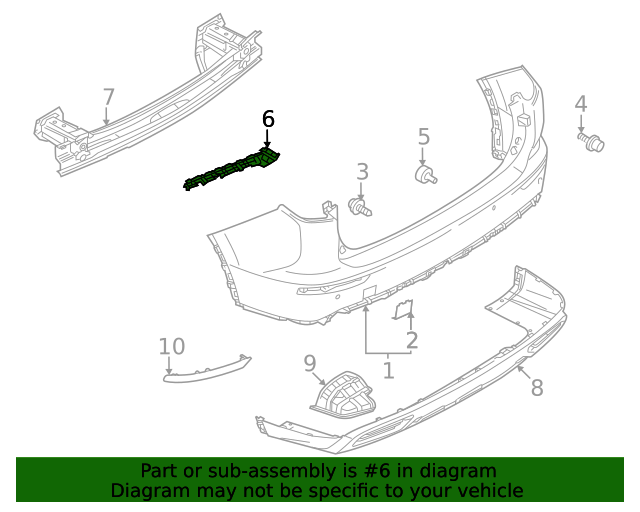 7
6
4
5
3
2
1
10
9
8
Part or sub-assembly is #6 in diagram
Diagram may not be specific to your vehicle