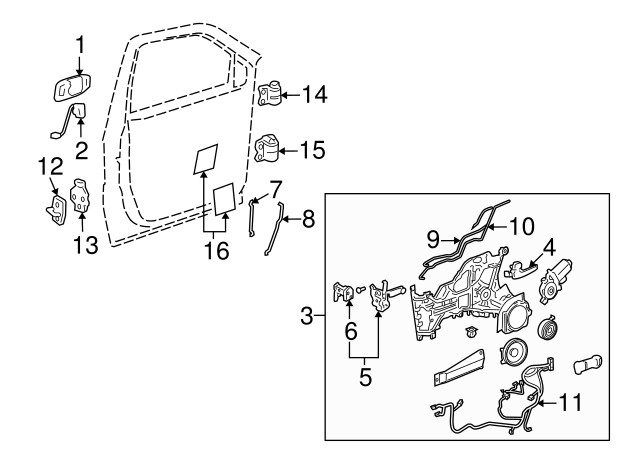 1
2
12
13
14
15
16
7
8
9
10
4
3
6
5
11