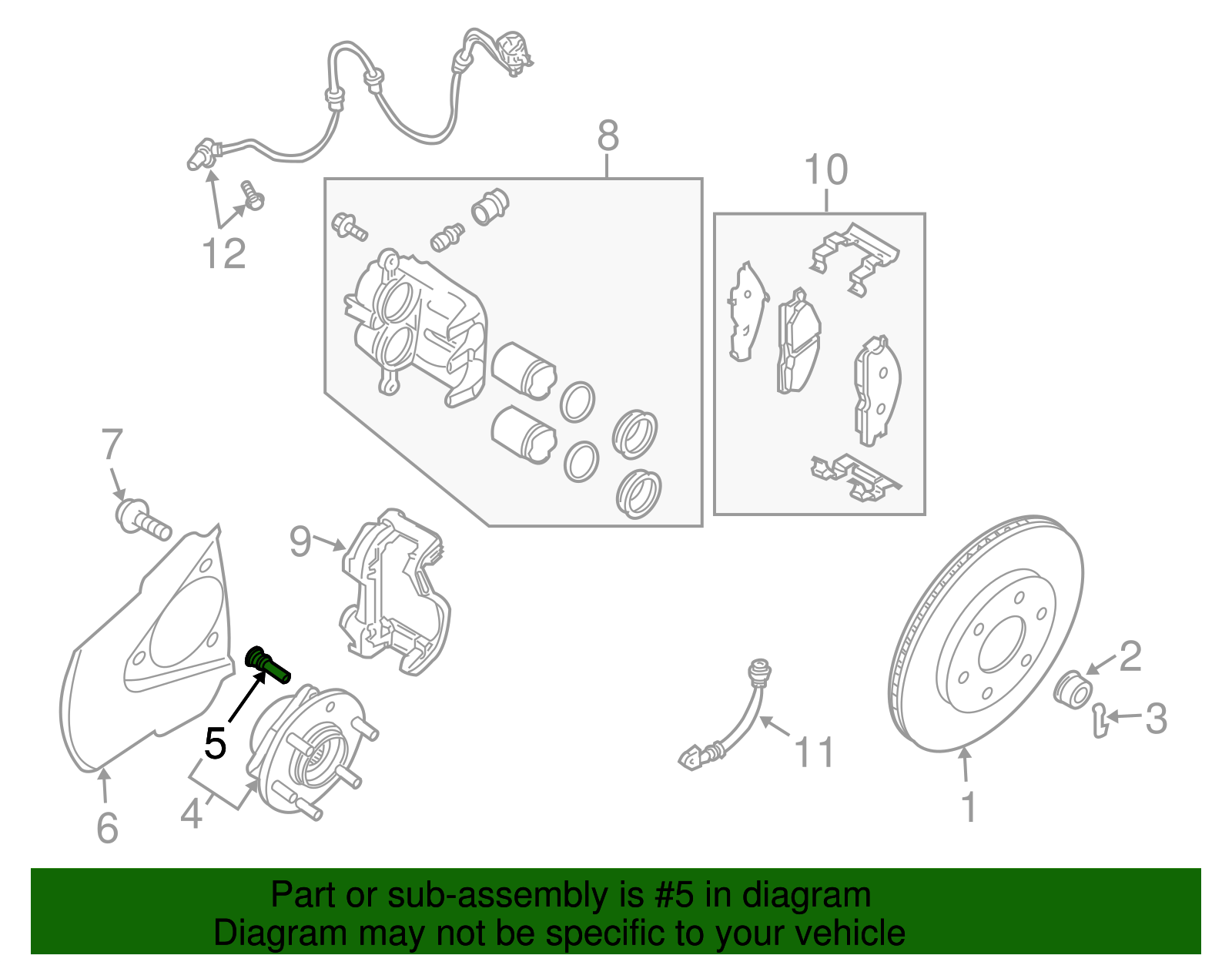 8

10

12

7

9

2

3

5

11

4

6

1

Part or sub-assembly is #5 in diagram
Diagram may not be specific to your vehicle