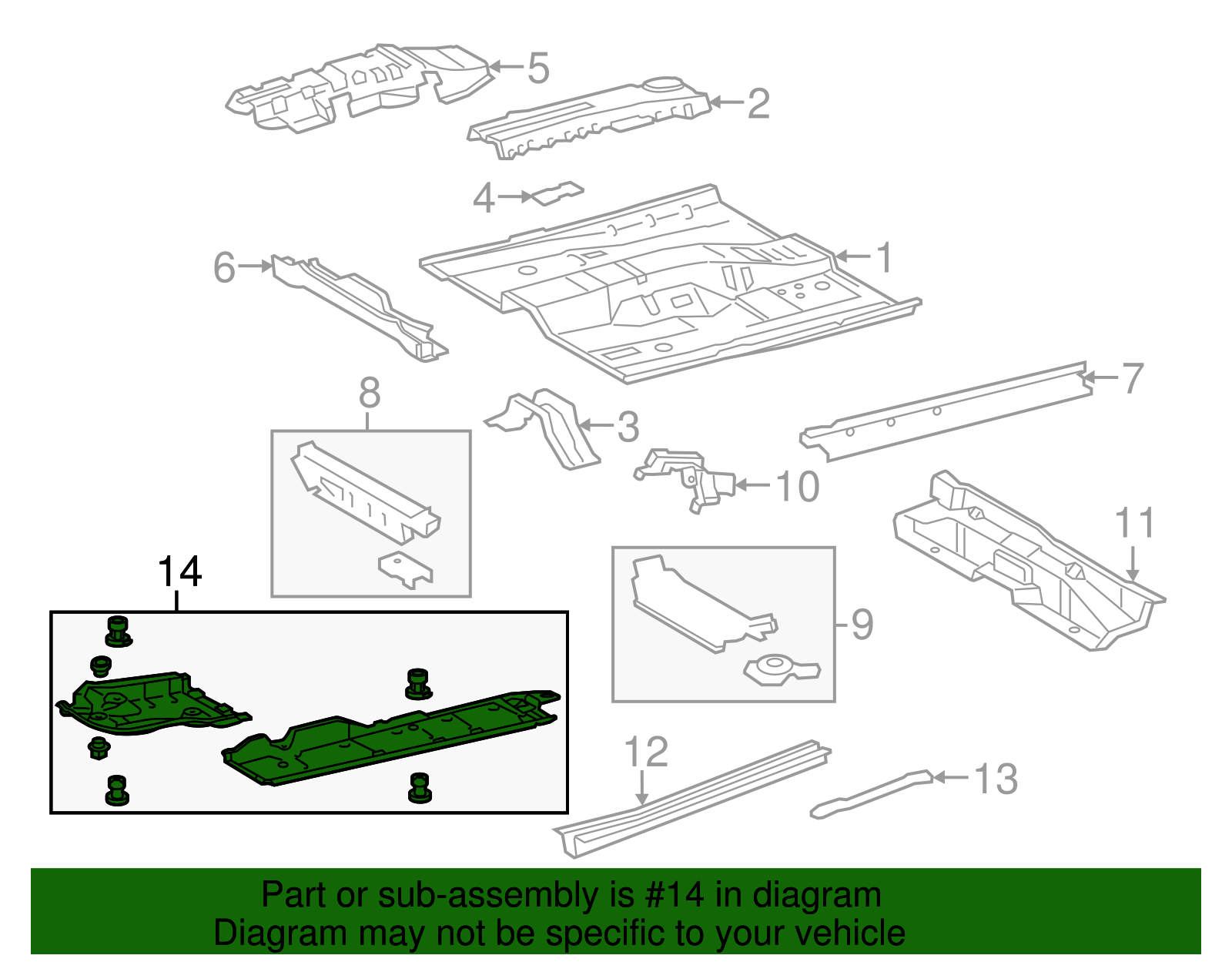 5
2
4
1
6
8
3
7
10
11
14
9
12
13

Part or sub-assembly is #14 in diagram
Diagram may not be specific to your vehicle