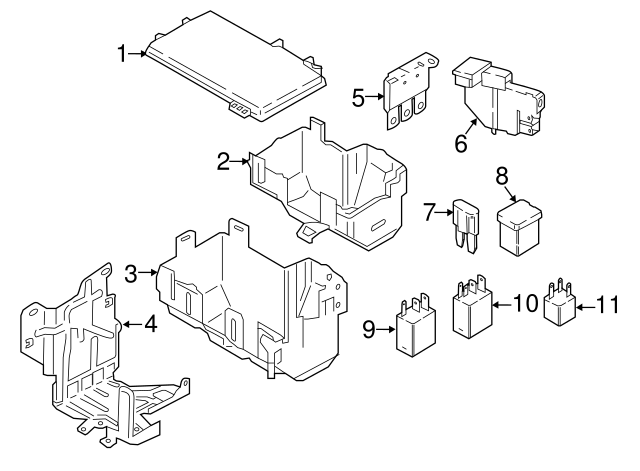 1
5
6
2
8
7
3
4
10
11
9