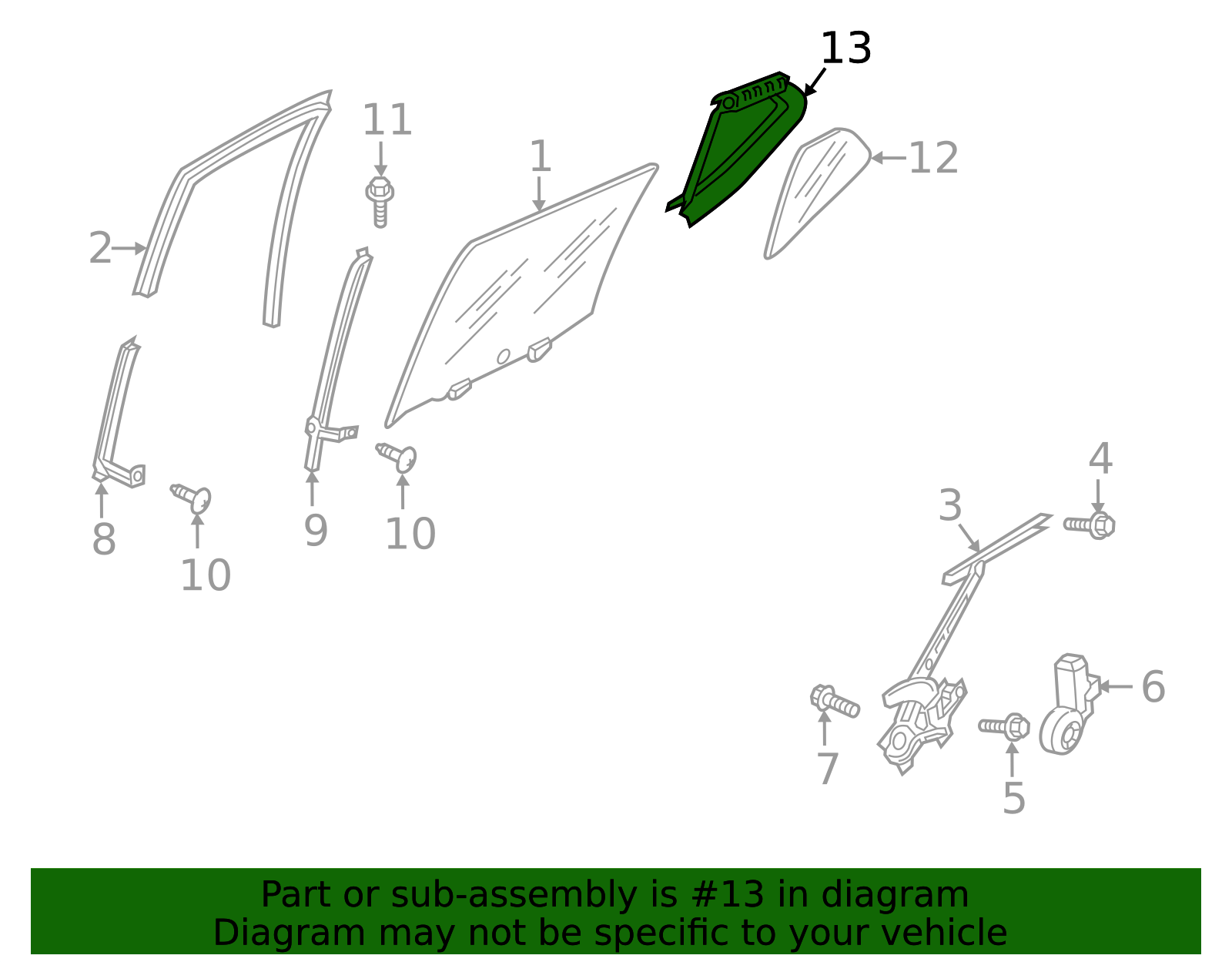 13
11
1
12
2
8
10
9
10
4
3
6
7
5

Part or sub-assembly is #13 in diagram
Diagram may not be specific to your vehicle