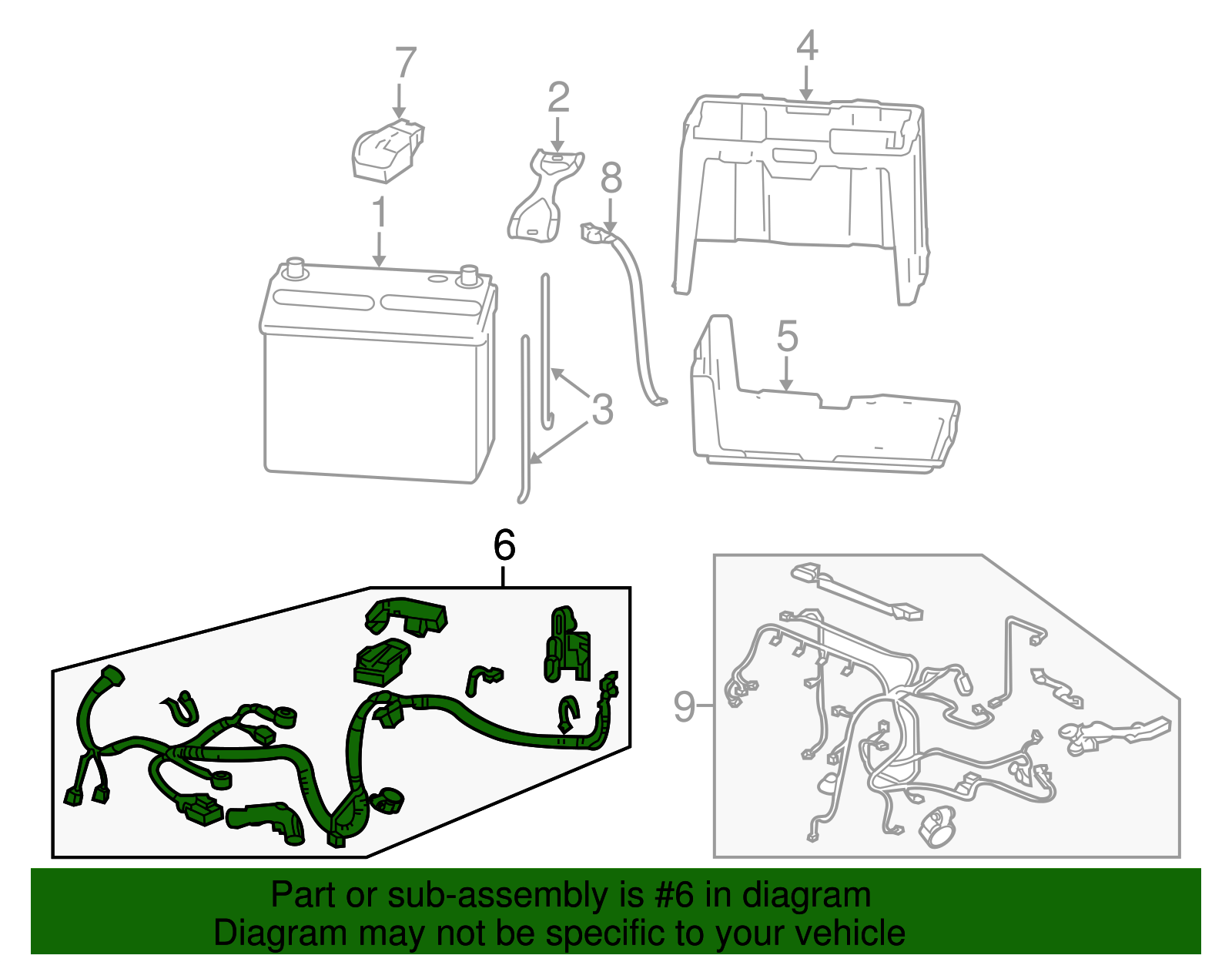 7
2
4
8
1
5
3
6
9

Part or sub-assembly is #6 in diagram
Diagram may not be specific to your vehicle