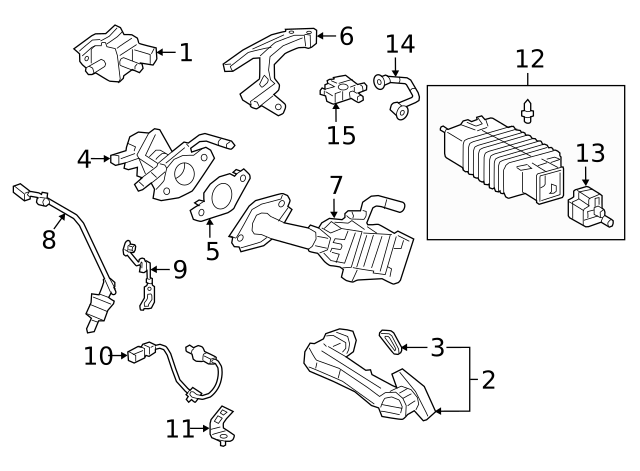 1
6
14
12
15
4
13
7
8
5
9
10
3
2
11