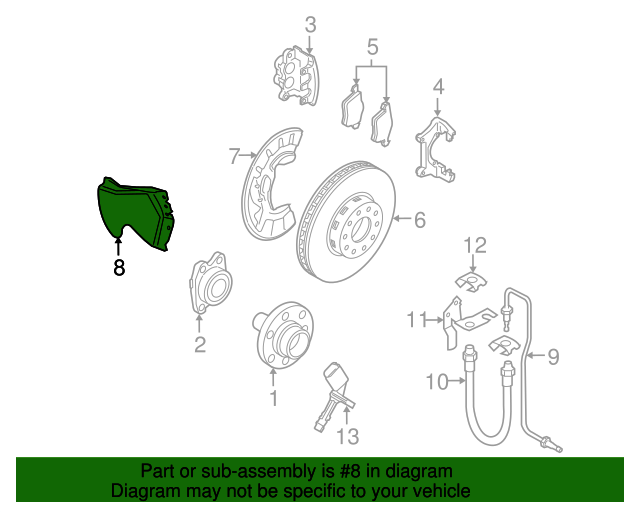 3
5
4
7
6
8
12
2
11
9
10
1
13

Part or sub-assembly is #8 in diagram
Diagram may not be specific to your vehicle