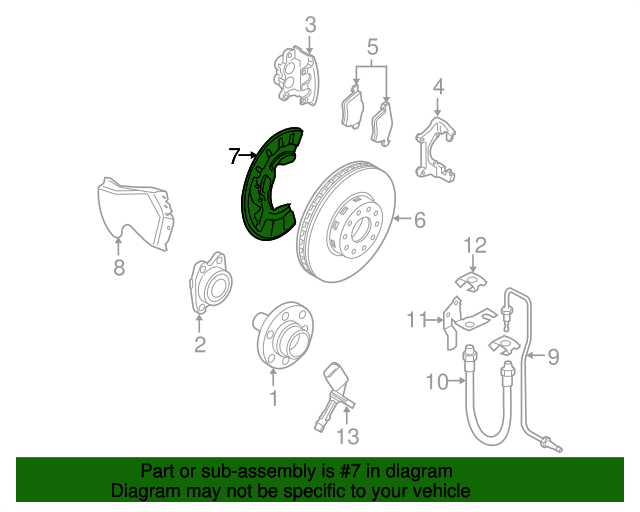 3
5
4
7
6
8
12
2
11
9
10
1
13
Part or sub-assembly is #7 in diagram
Diagram may not be specific to your vehicle