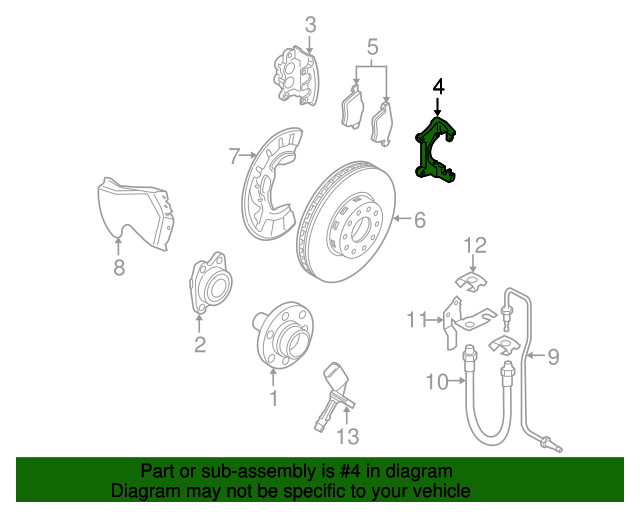 3
5
4
7
6
8
12
11
9
2
10
1
13

Part or sub-assembly is #4 in diagram
Diagram may not be specific to your vehicle