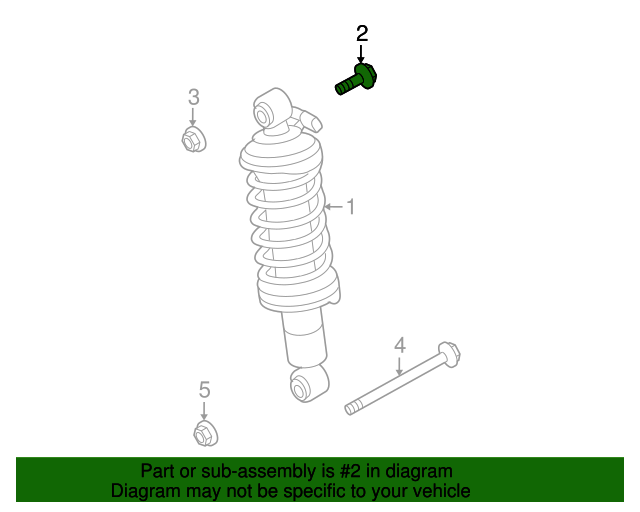 2

3

1

4

5

Part or sub-assembly is #2 in diagram
Diagram may not be specific to your vehicle