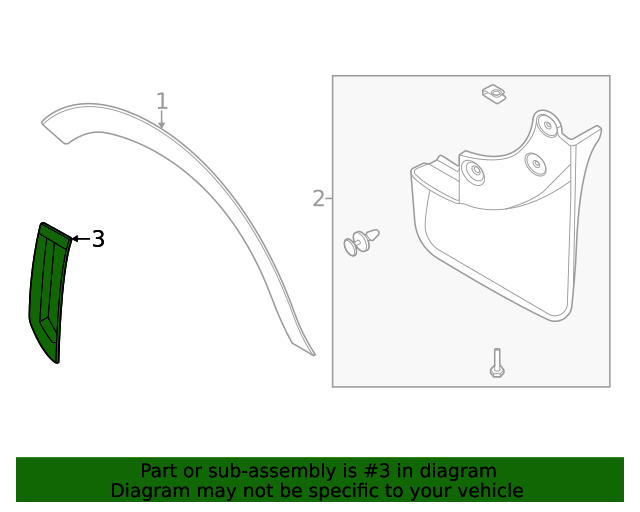 1
2
3

Part or sub-assembly is #3 in diagram
Diagram may not be specific to your vehicle