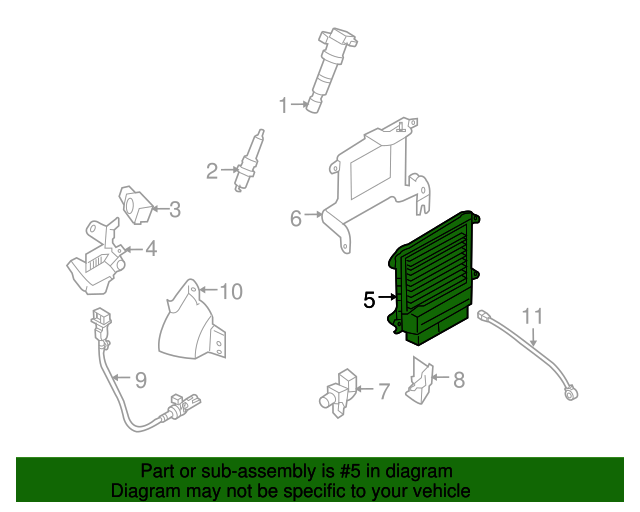 1
2
3
4
6
10
5
11
9
7
8

Part or sub-assembly is #5 in diagram
Diagram may not be specific to your vehicle