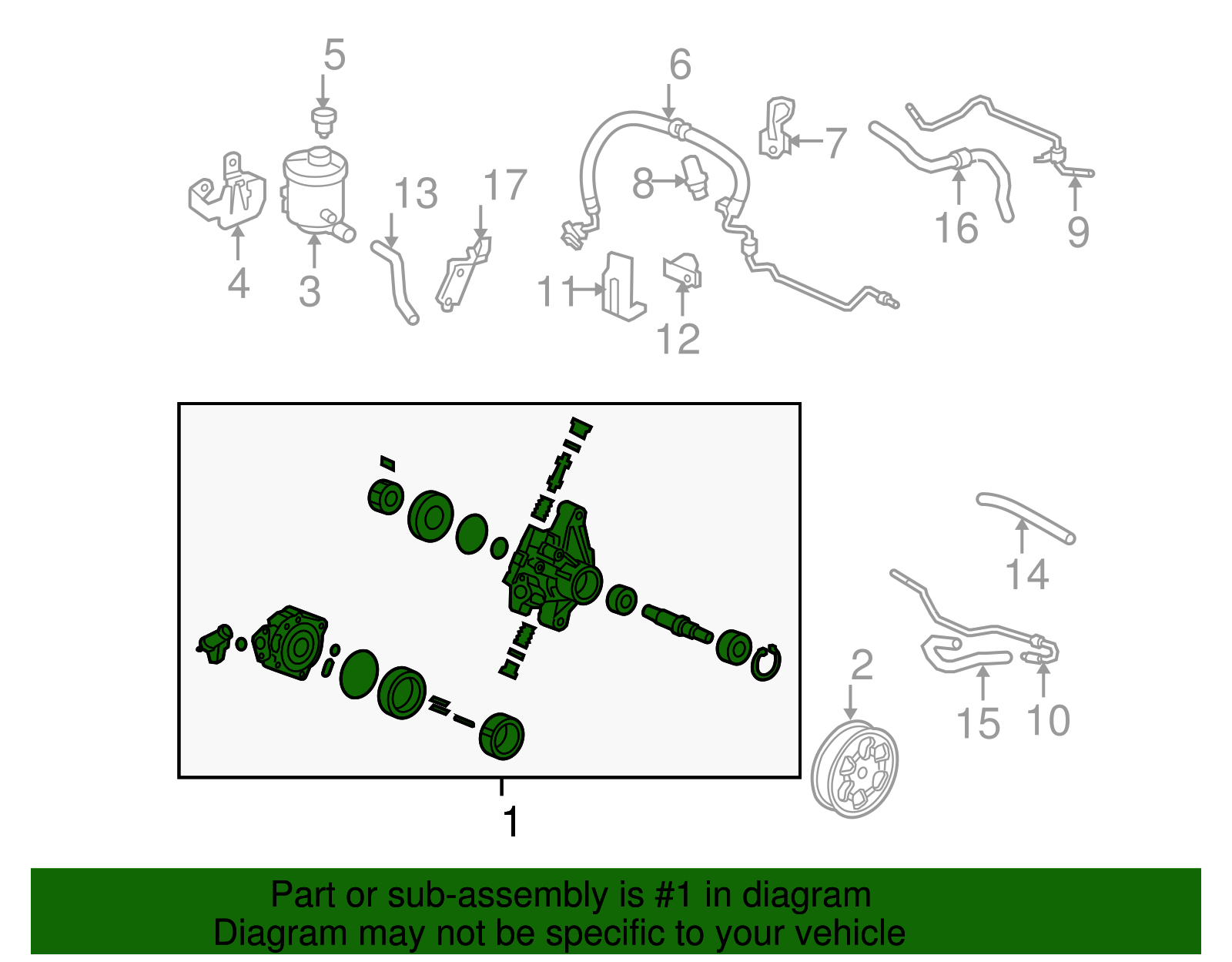 5

6

7

8

13

17

16

9

4

3

11

12

14

2

15

10

1

Part or sub-assembly is #1 in diagram
Diagram may not be specific to your vehicle