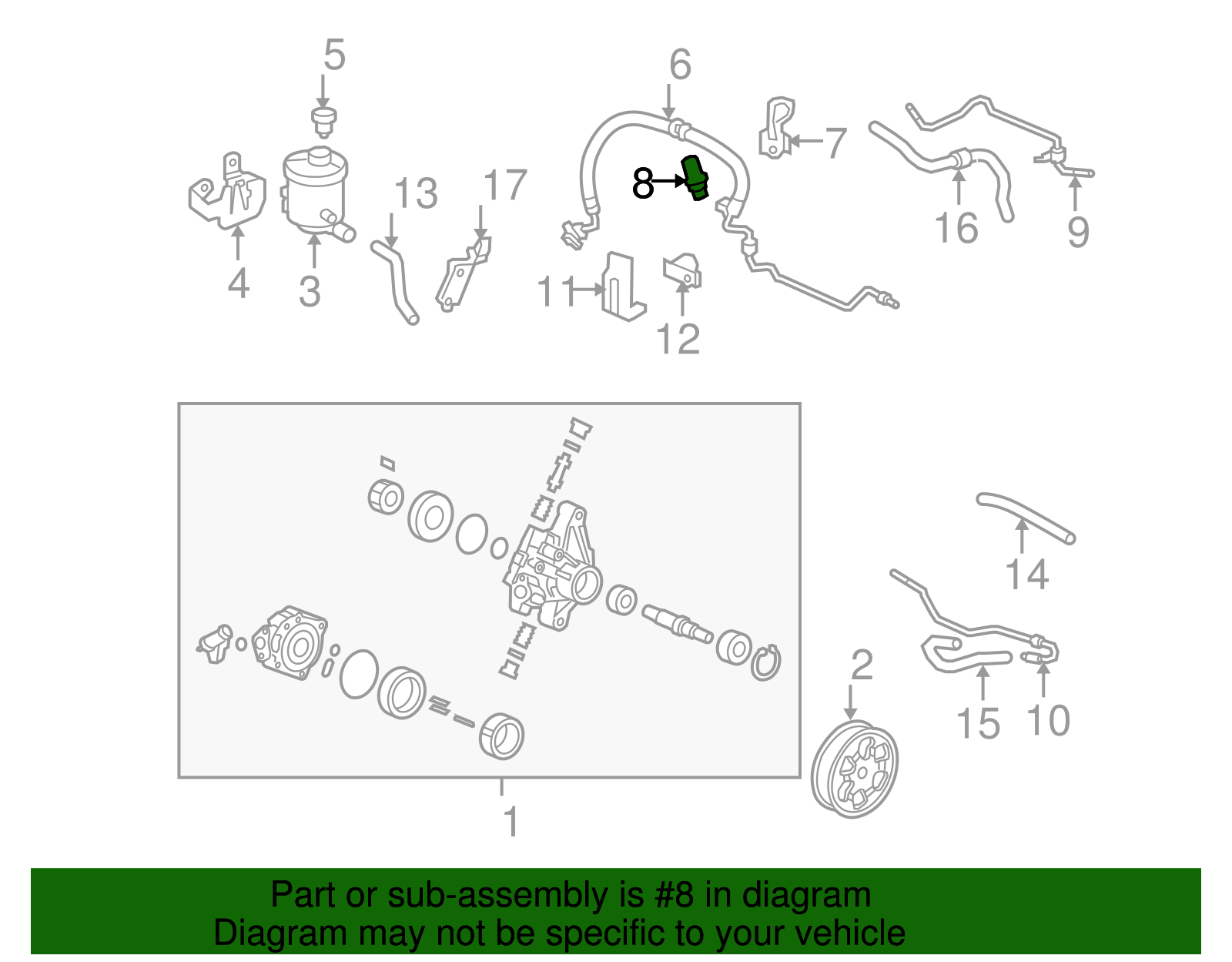 5
6
7
8
13
17
16
9
4
3
11
12
14
2
15
10
1

Part or sub-assembly is #8 in diagram
Diagram may not be specific to your vehicle