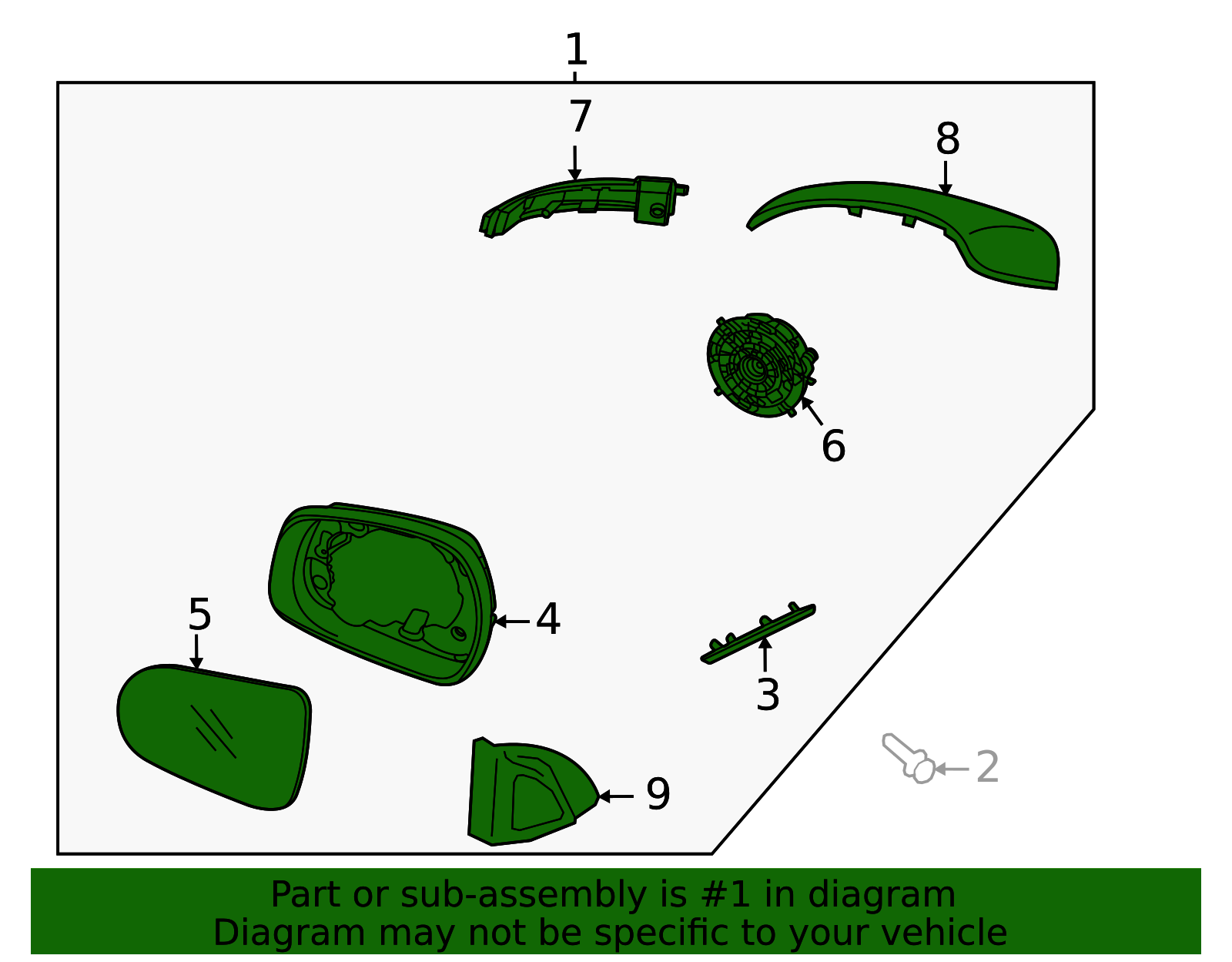 1
7
8
6
5
4
3
2
9

Part or sub-assembly is #1 in diagram
Diagram may not be specific to your vehicle