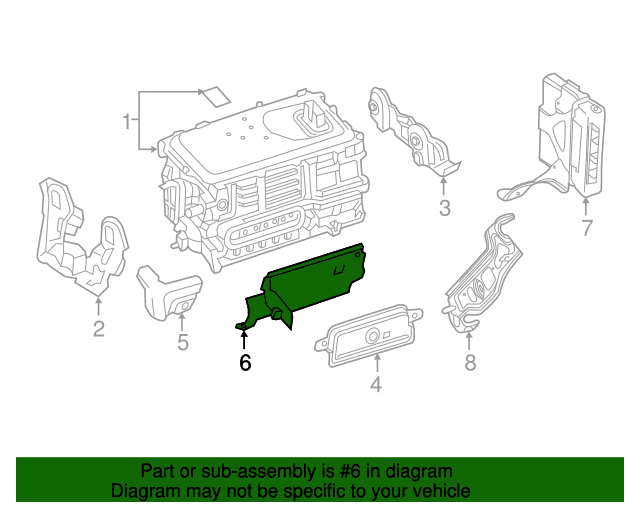 1
3
7
2
5
6
4
8

Part or sub-assembly is #6 in diagram
Diagram may not be specific to your vehicle