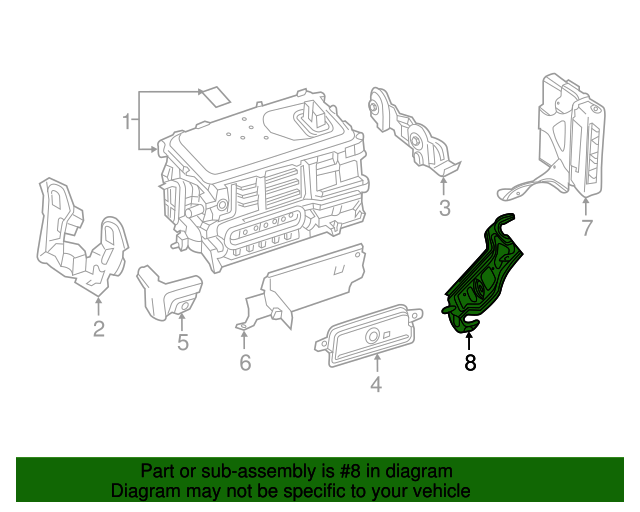 1
3
7
2
5
6
4
8

Part or sub-assembly is #8 in diagram
Diagram may not be specific to your vehicle