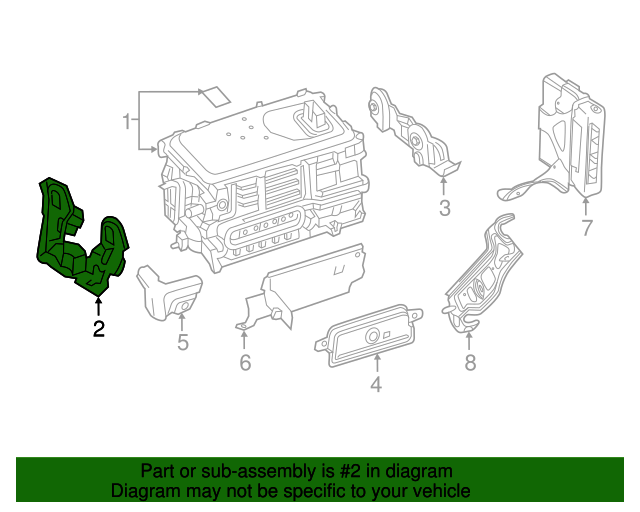 1
3
7
2
5
6
4
8

Part or sub-assembly is #2 in diagram
Diagram may not be specific to your vehicle