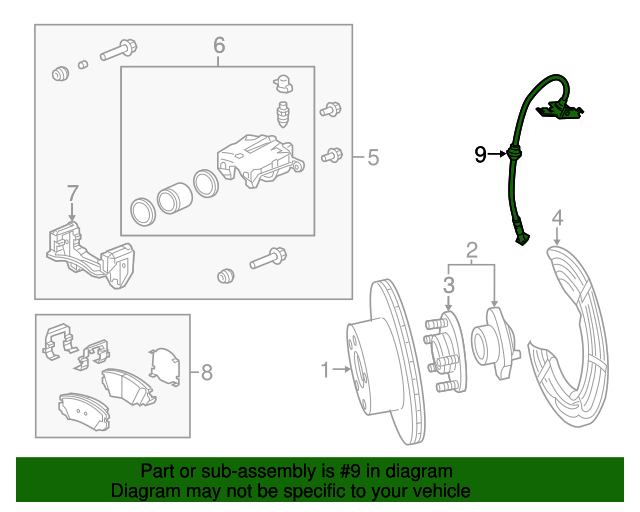 6
5
7
9
4
2
3
8
1
Part or sub-assembly is #9 in diagram
Diagram may not be specific to your vehicle