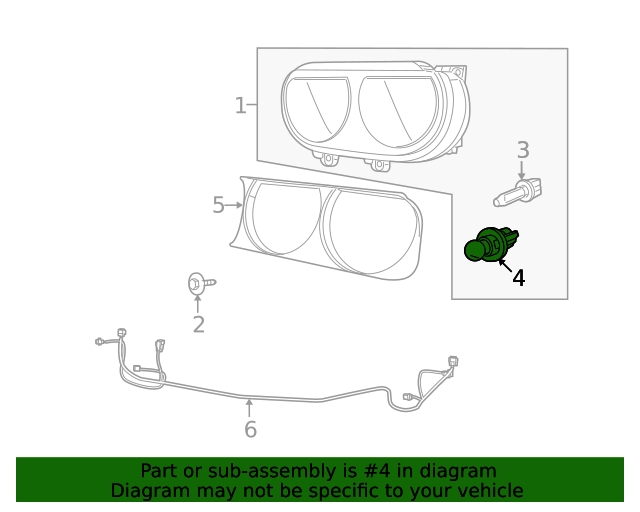 1
3
5
4
2
6

Part or sub-assembly is #4 in diagram
Diagram may not be specific to your vehicle