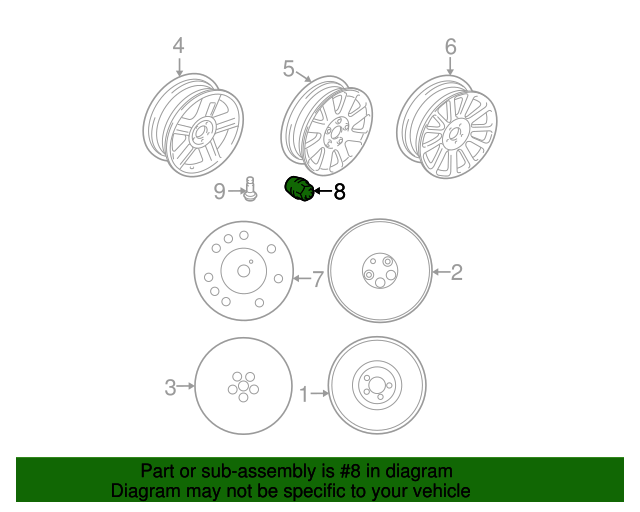 4
5
6
9
8
7
2
3
1

Part or sub-assembly is #8 in diagram
Diagram may not be specific to your vehicle