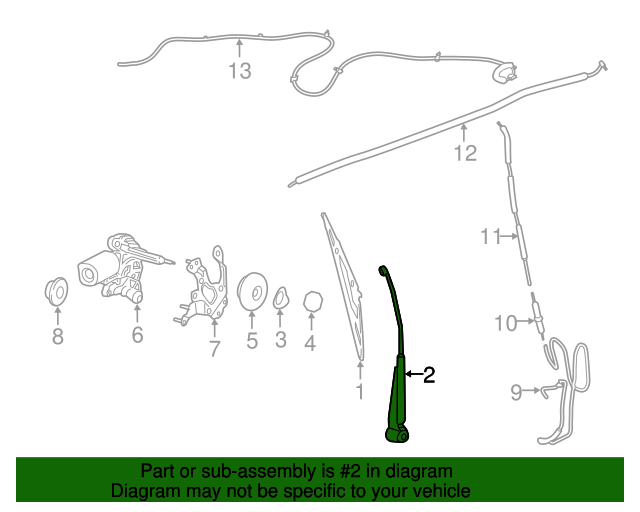 13
12
11
10
9
8
6
7
5
3
4
1
2
Part or sub-assembly is #2 in diagram
Diagram may not be specific to your vehicle