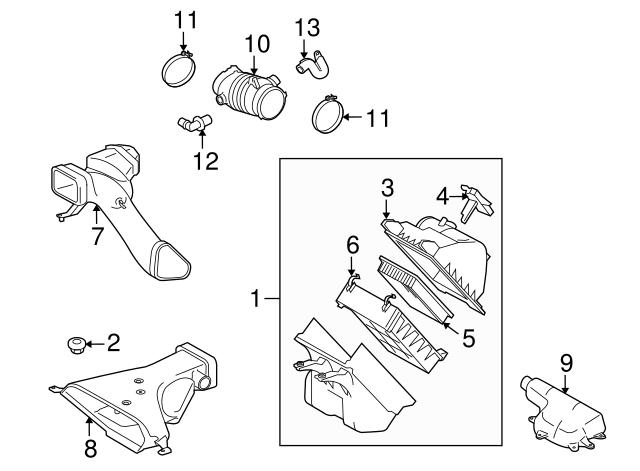 11
10
13
11
12
7
3
4
6
1
5
2
9
8