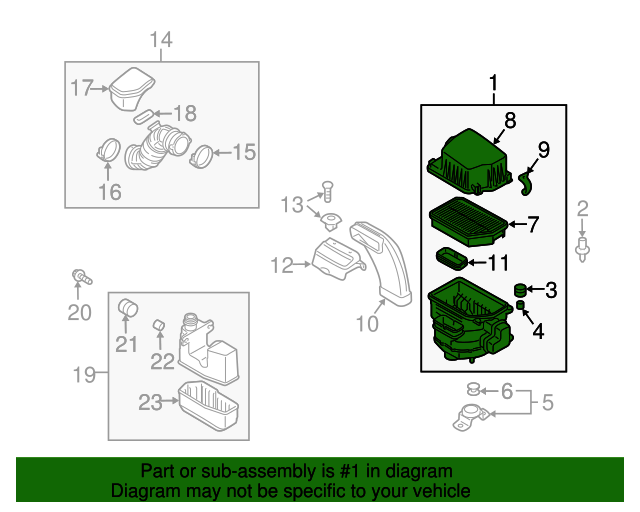 14
17
18
15
16
13
12
10
20
21
22
19
23
1
8
9
7
11
3
4
2
6
5

Part or sub-assembly is #1 in diagram
Diagram may not be specific to your vehicle