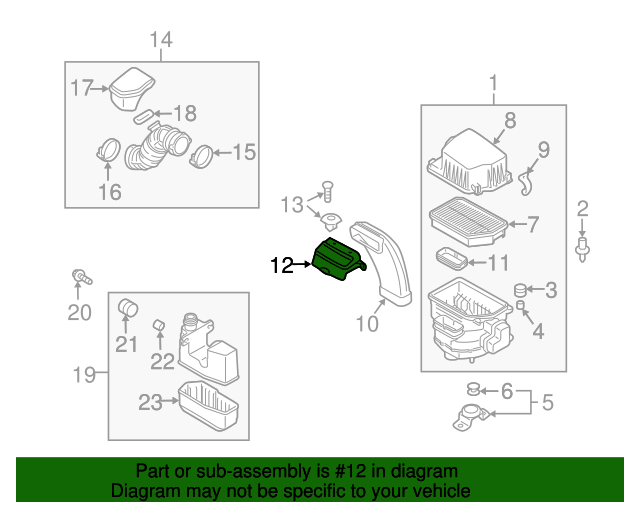 14
17
18
15
16
1
8
9
2
7
13
11
12
3
4
10
20
21
22
19
23
6
5

Part or sub-assembly is #12 in diagram
Diagram may not be specific to your vehicle