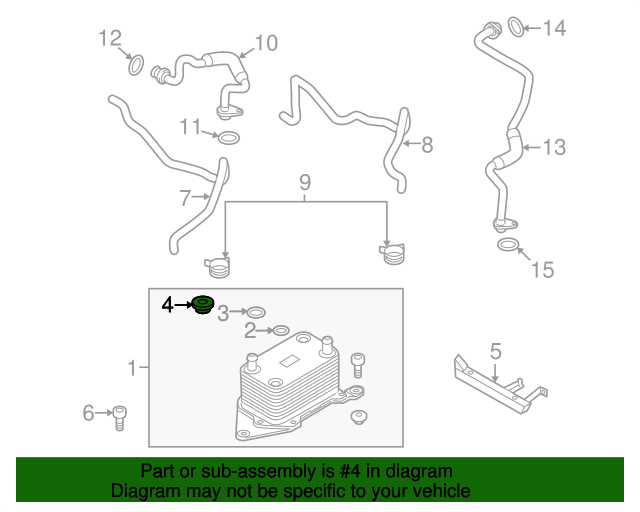 12
10
14
11
8
13
7
9
15
4
3
2
1
5
6

Part or sub-assembly is #4 in diagram
Diagram may not be specific to your vehicle