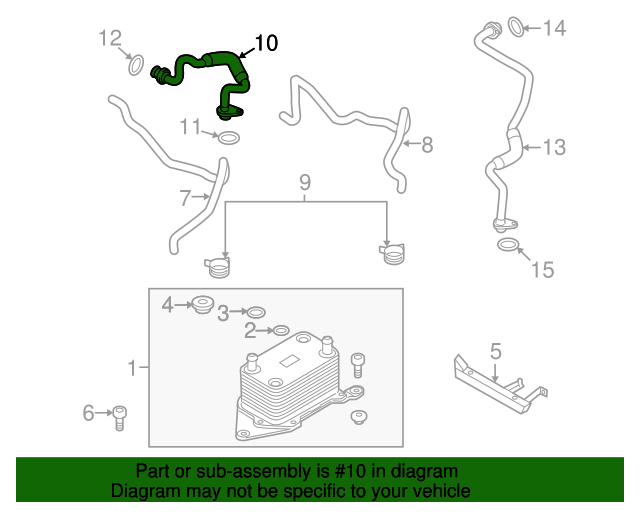 12
10
14
11
8
13
7
9
15
4
3
2
1
5
6

Part or sub-assembly is #10 in diagram
Diagram may not be specific to your vehicle