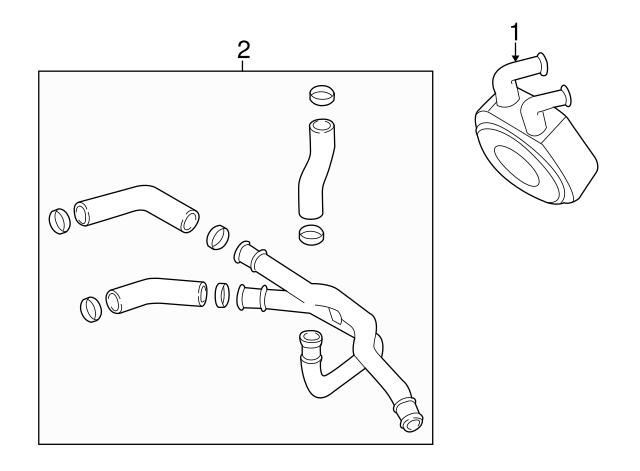 2
1