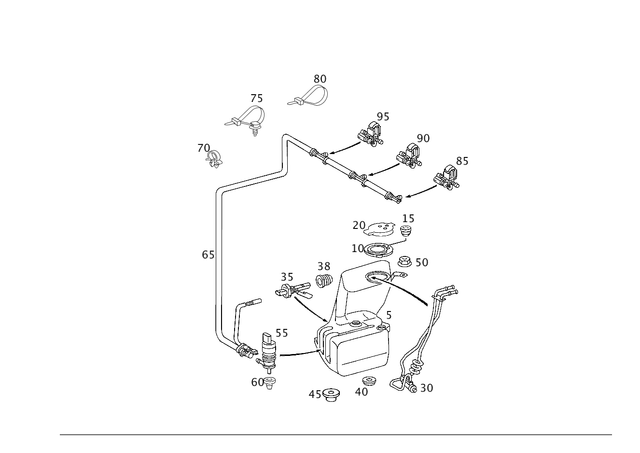 80
75
95
90
70
85
20
15
10
50
65
38
35
5
55
60
45
40
30