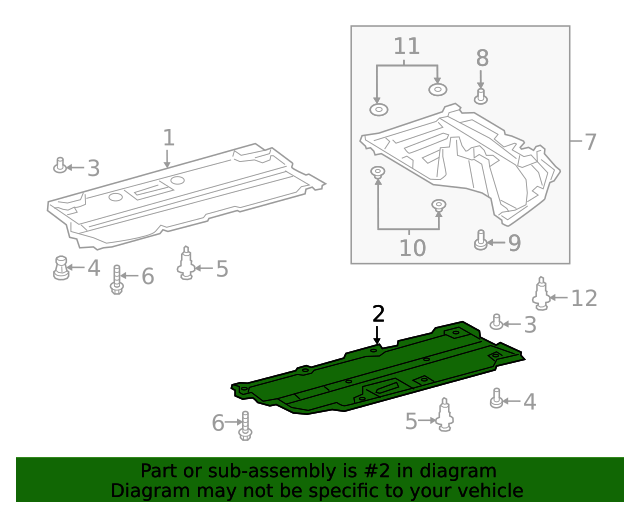 11
8
7
1
3
10
9
4
6
5
12
2
3
4
6
5

Part or sub-assembly is #2 in diagram
Diagram may not be specific to your vehicle