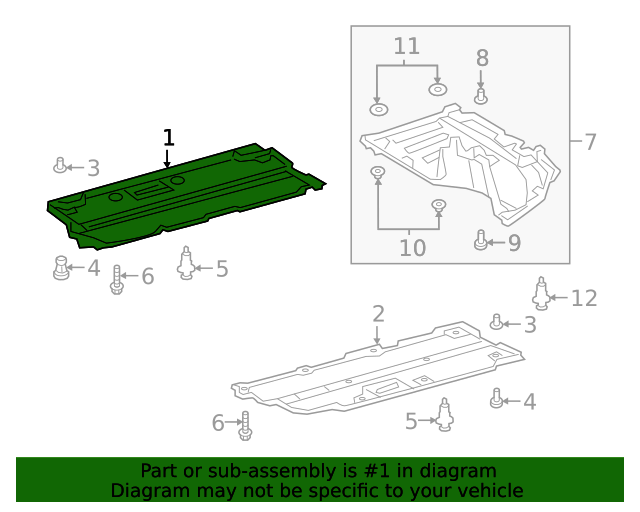 11
8
7
1
3
10
9
4
6
5
12
2
3
4
6
5

Part or sub-assembly is #1 in diagram
Diagram may not be specific to your vehicle