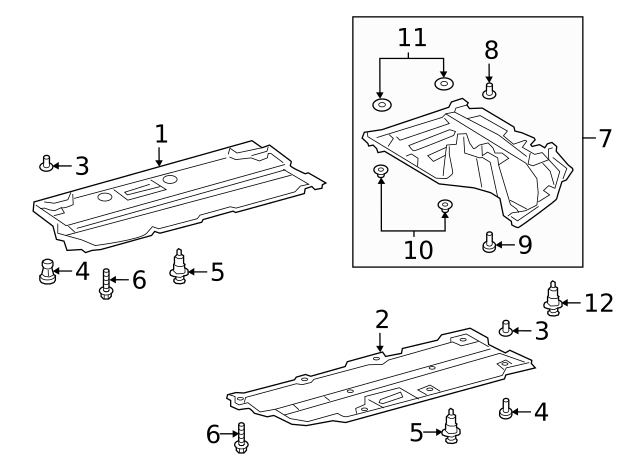 11
8
7
1
3
10
9
4
6
5
12
2
3
4
6
5