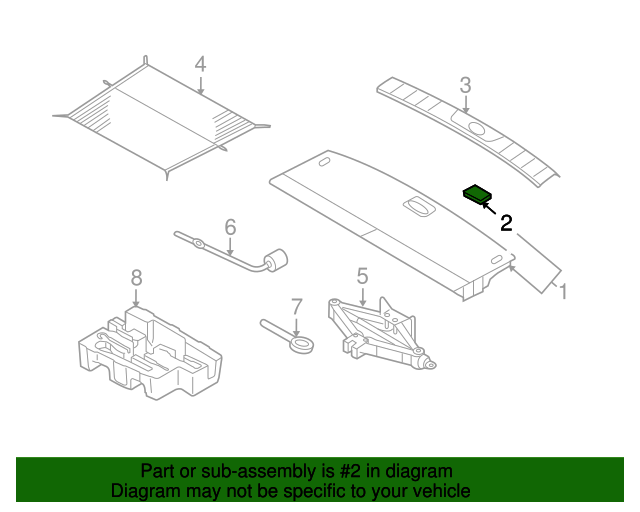 4
3
2
6
1
8
5
7

Part or sub-assembly is #2 in diagram
Diagram may not be specific to your vehicle