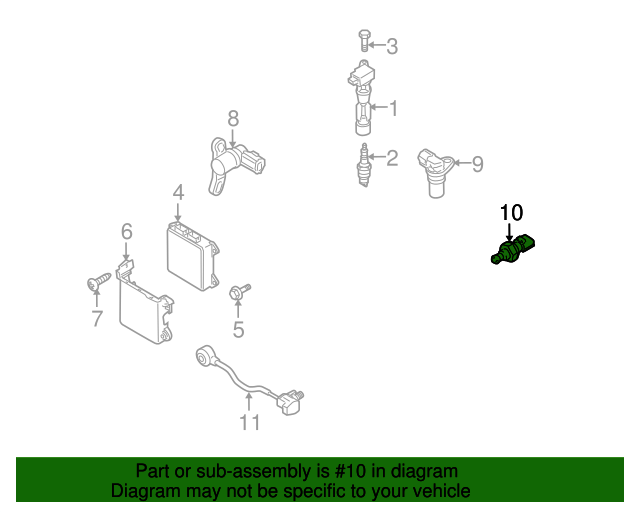 3
1
8
2
9
4
10
6
7
5
11

Part or sub-assembly is #10 in diagram
Diagram may not be specific to your vehicle