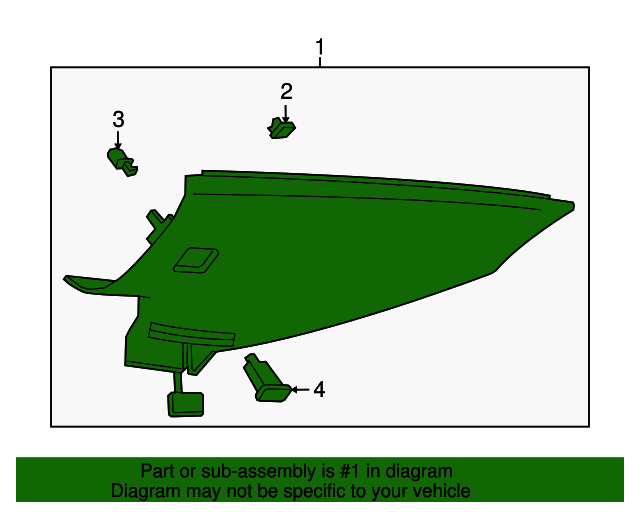 1
2
3
4

Part or sub-assembly is #1 in diagram
Diagram may not be specific to your vehicle