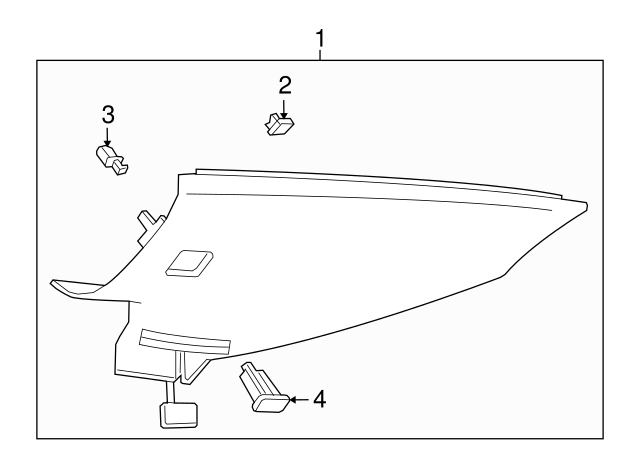 1
2
3
4