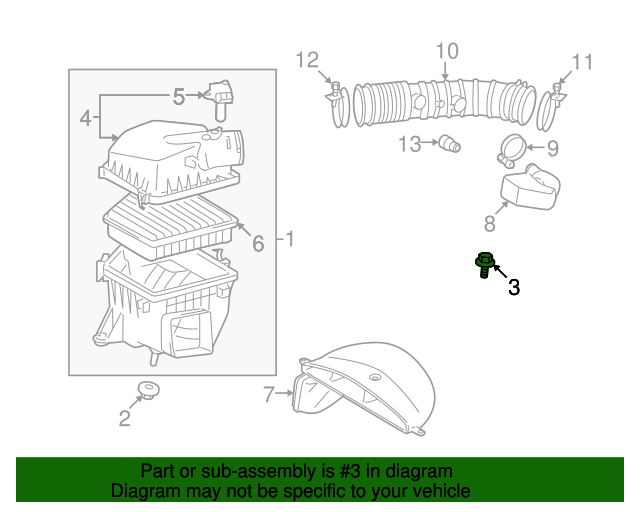 12
10
11
5
4
13
9
8
6
1
3
7
2

Part or sub-assembly is #3 in diagram
Diagram may not be specific to your vehicle