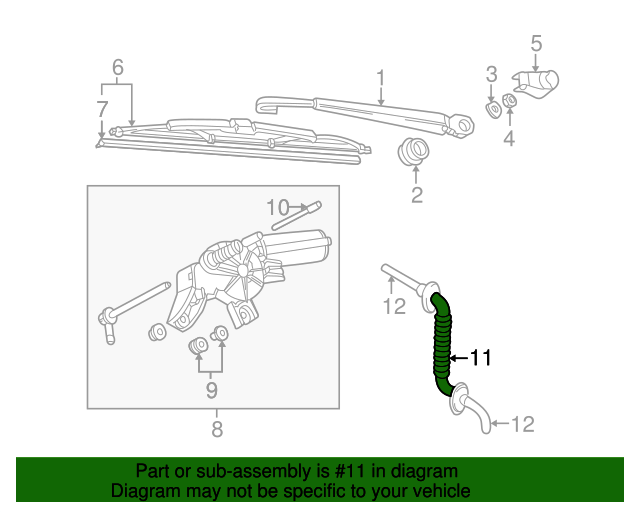 6
7
1
3
5
4
2
10
12
11
12
9
8
Part or sub-assembly is #11 in diagram
Diagram may not be specific to your vehicle