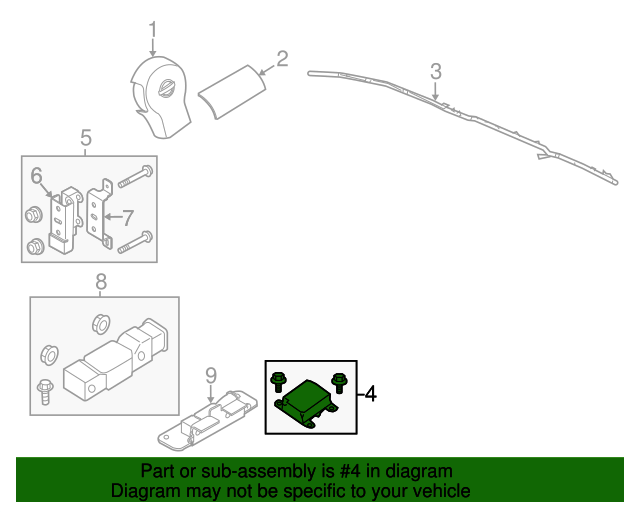 1
2
3
5
6
7
8
9
4

Part or sub-assembly is #4 in diagram
Diagram may not be specific to your vehicle