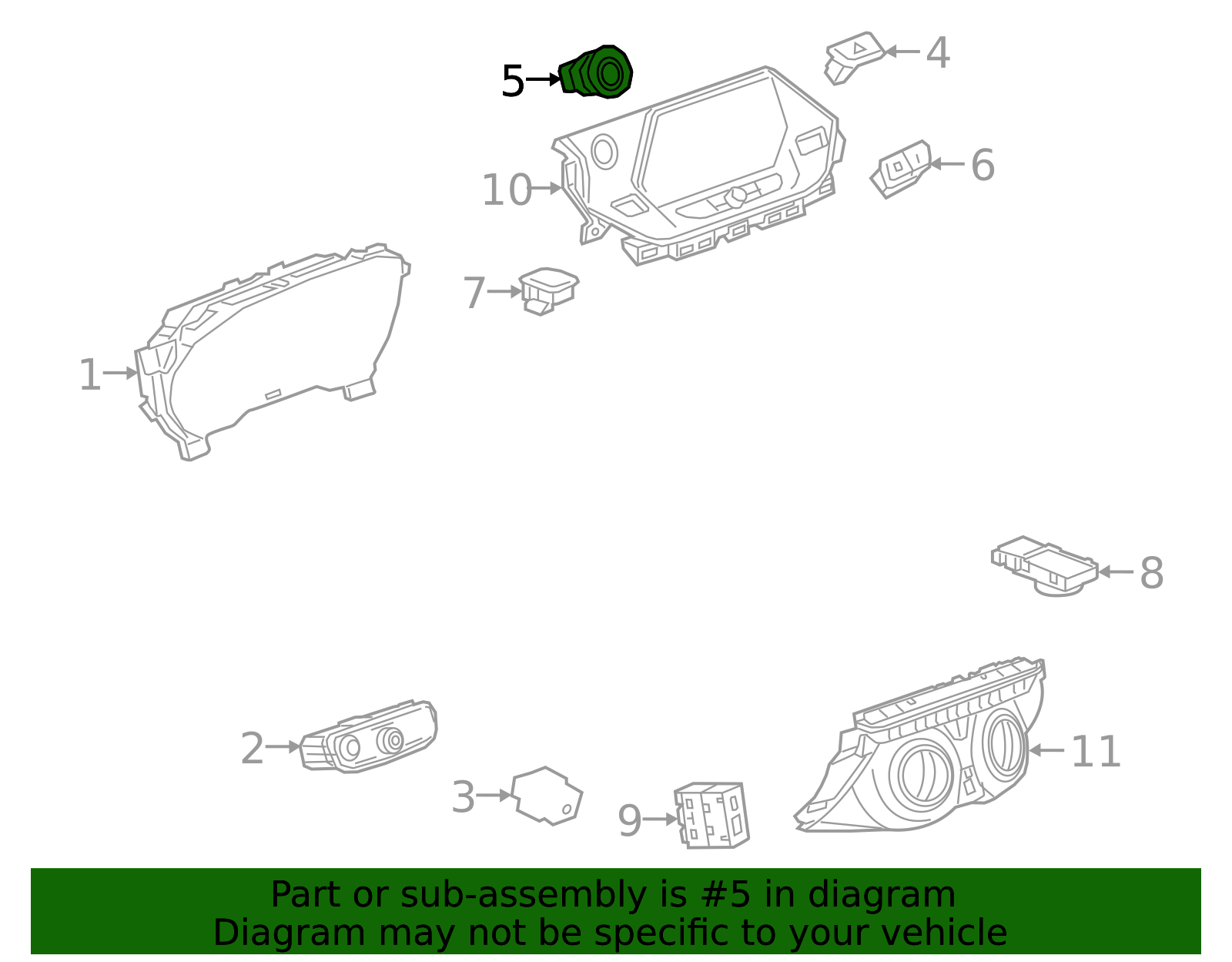 5
4
10
6
7
1
8
2
11
3
9

Part or sub-assembly is #5 in diagram
Diagram may not be specific to your vehicle