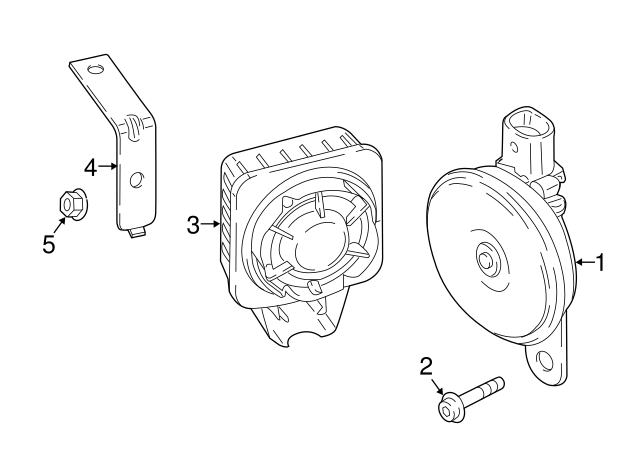 4
5
3
1
2