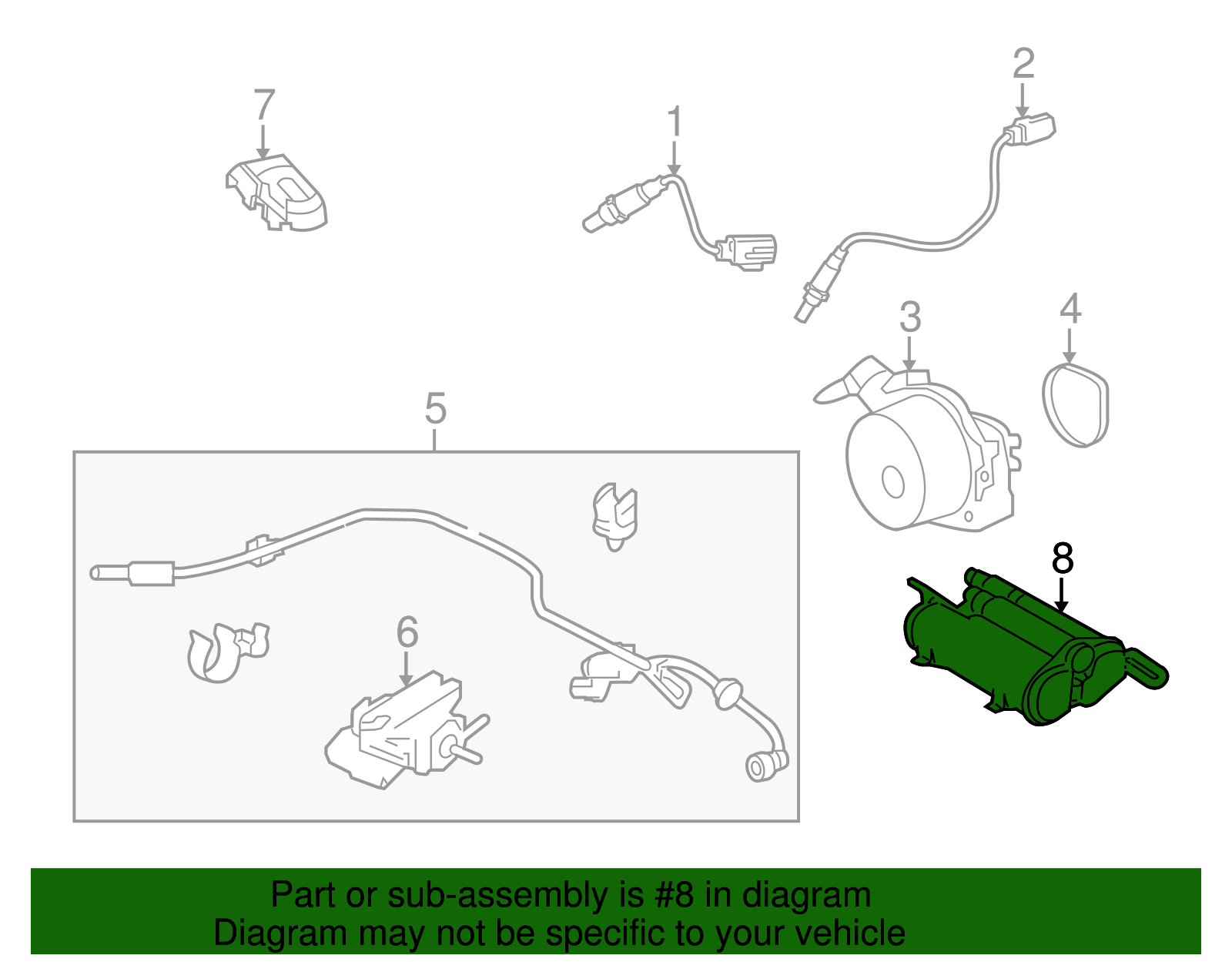 7
1
2
3
4
5
6
8

Part or sub-assembly is #8 in diagram
Diagram may not be specific to your vehicle